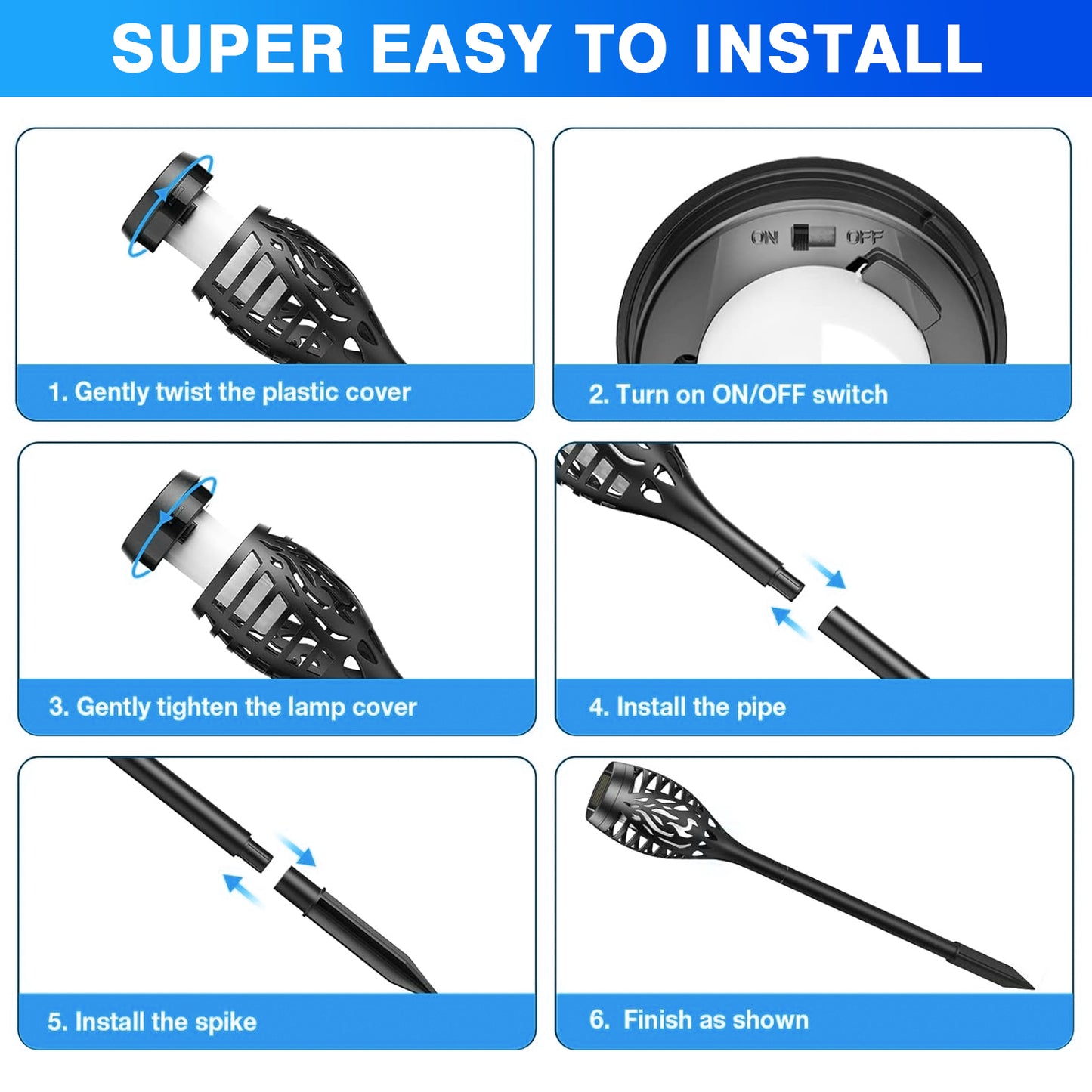 SUPER EASY TO INSTALL

1. Gently twist the plastic cover

ON OFF

2. Turn on ON/OFF switch

3. Gently tighten the lamp cover

4. Install the pipe

5. Install the spike

6. Finish as shown