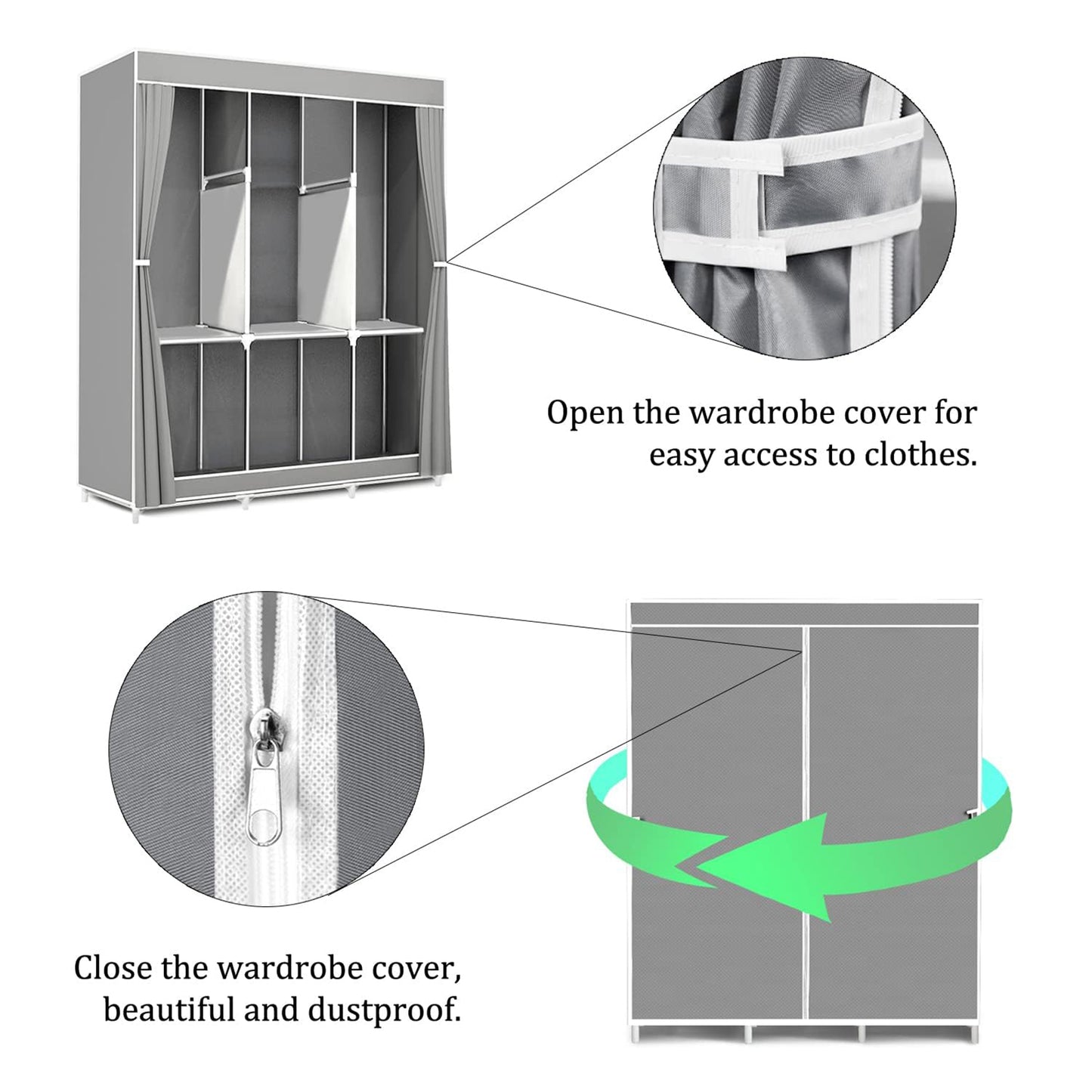 Open the wardrobe cover for easy access to clothes.

Close the wardrobe cover, beautiful and dustproof.