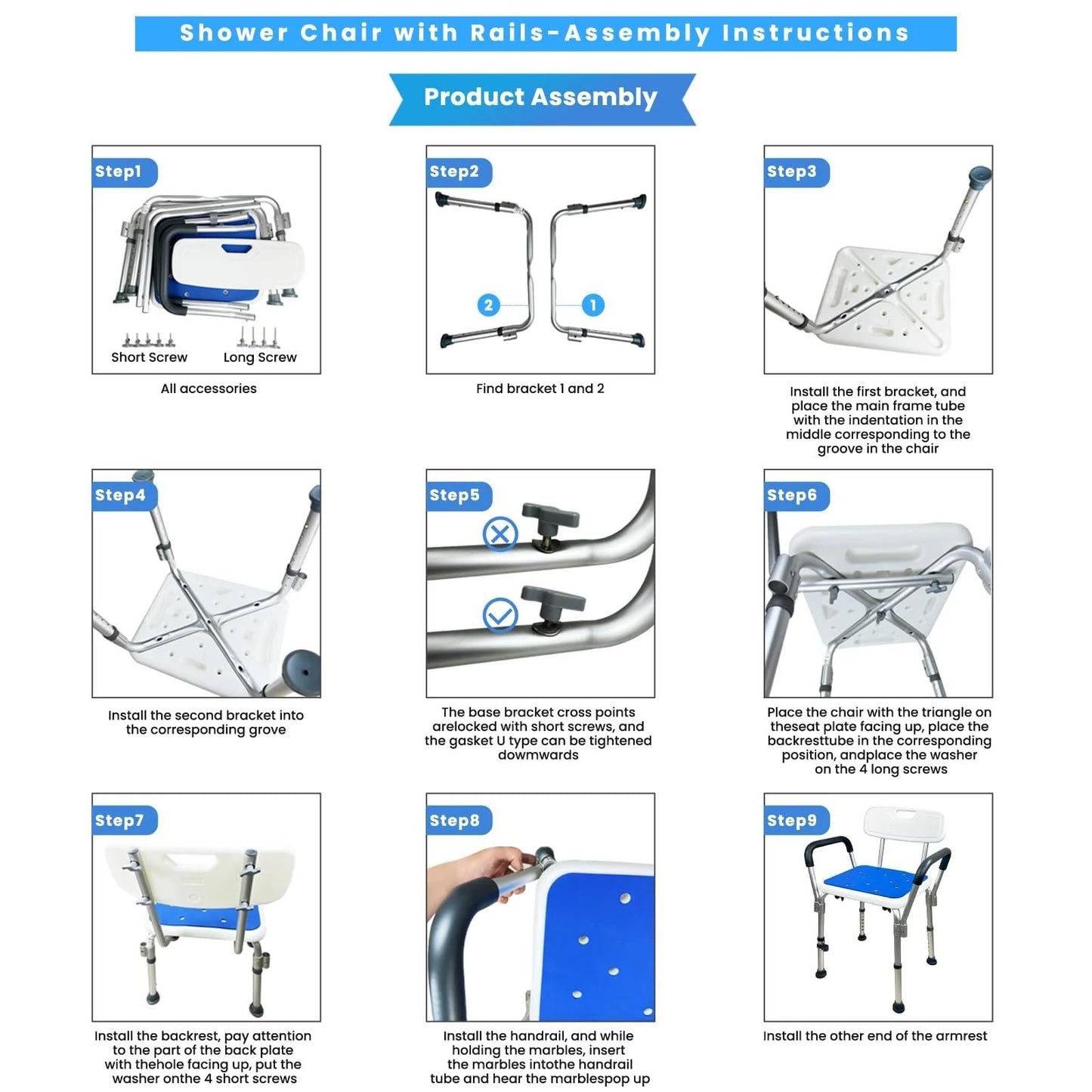 Shower Chair with Rails-Assembly Instructions

Product Assembly

Step1

Short Screw

Long Screw

All accessories

Step2

2

1

Find bracket 1 and 2

Step3

Install the first bracket, and place the main frame tube with the indentation in the middle corresponding to the groove in the chair

Step4

Install the second bracket into the corresponding grove

Step5

The base bracket cross points arelocked with short screws, and the gasket U type can be tightened dowmwards

Step6

Place the chair with the triangle on theseat plate facing up, place the backresttube in the corresponding position, andplace the washer on the 4 long screws

Step7

Install the backrest, pay attention to the part of the back plate with thehole facing up, put the washer onthe 4 short screws

Step8

Install the handrail, and while holding the marbles, insert the marbles intothe handrail tube and hear the marblespop up

Step9

Install the other end of the armrest