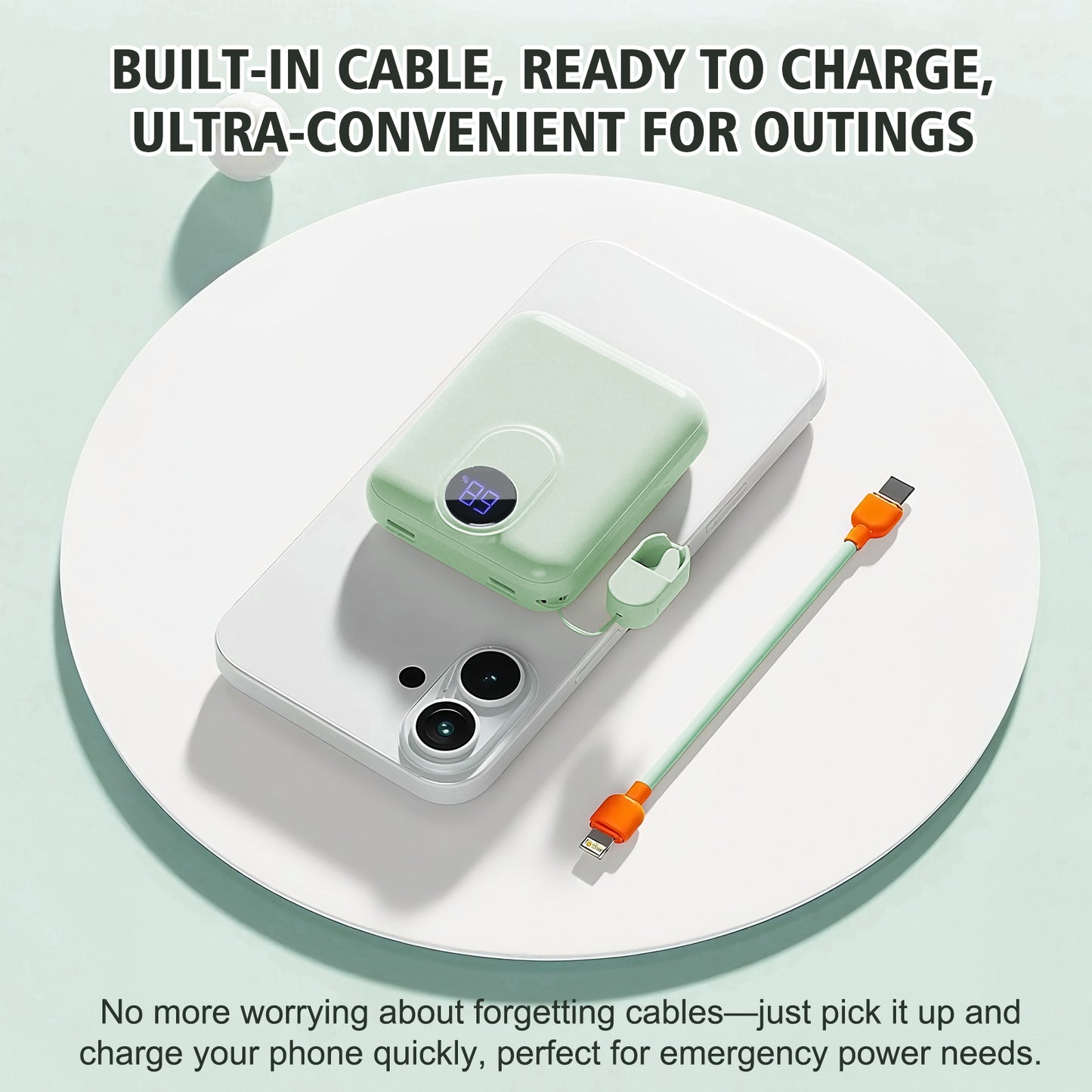 BUILT-IN CABLE, READY TO CHARGE, ULTRA-CONVENIENT FOR OUTINGS

%
89

No more worrying about forgetting cables—just pick it up and charge your phone quickly, perfect for emergency power needs.