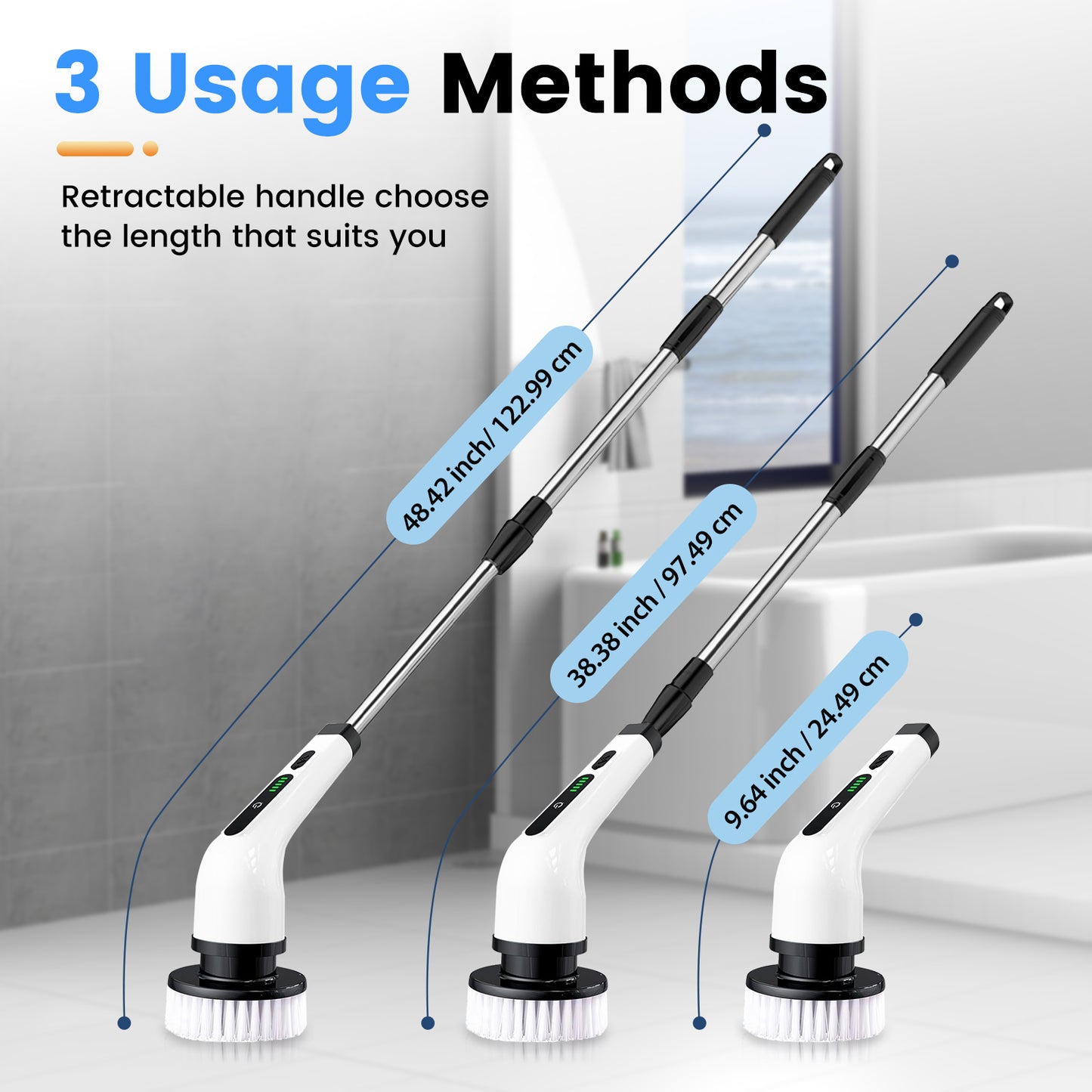 3 Usage Methods

Retractable handle choose the length that suits you

48.42 inch/ 122.99 cm

38.38 inch / 97.49 cm

9.64 inch / 24.49 cm