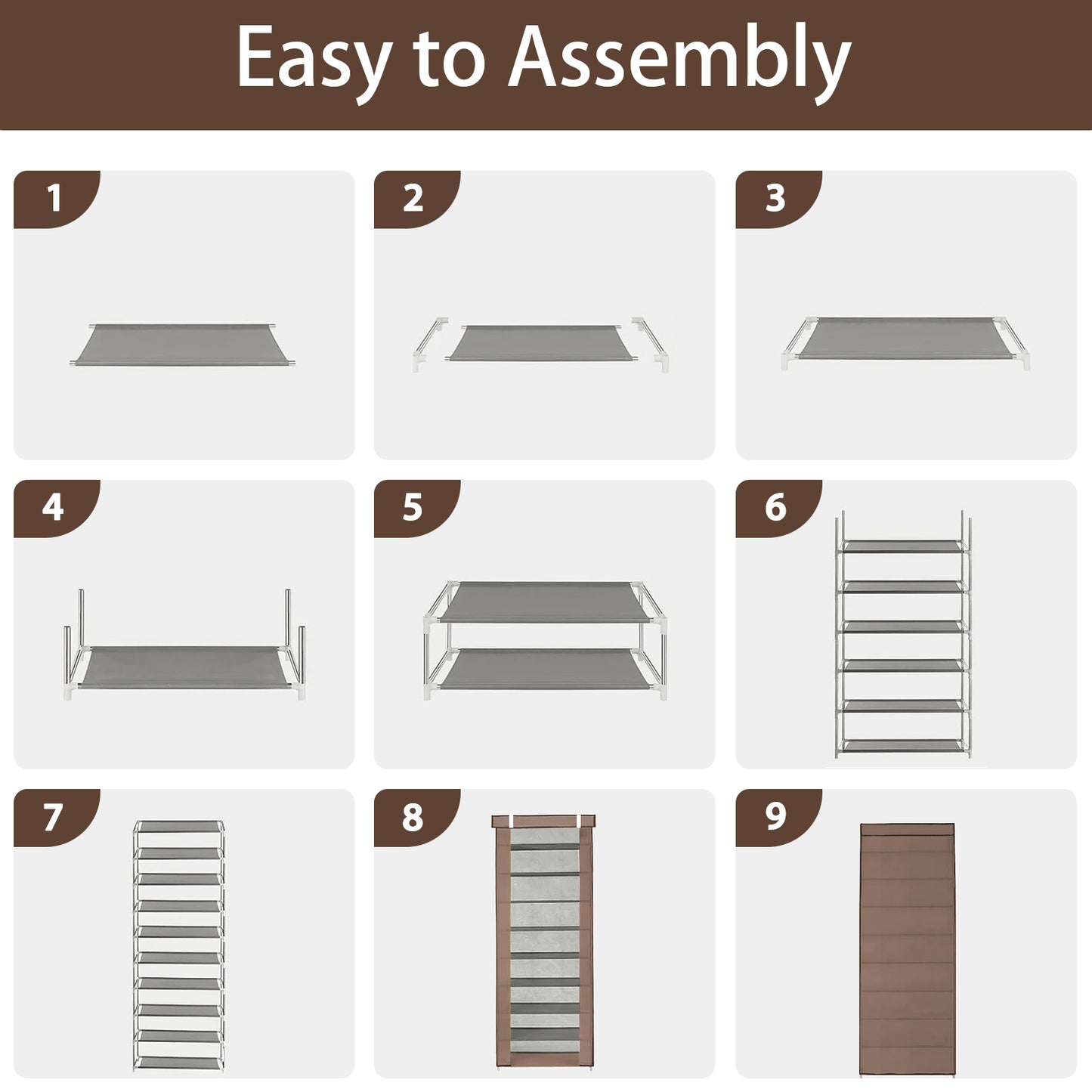 Easy to Assembly

1

2

3

4

5

6

7

8

9