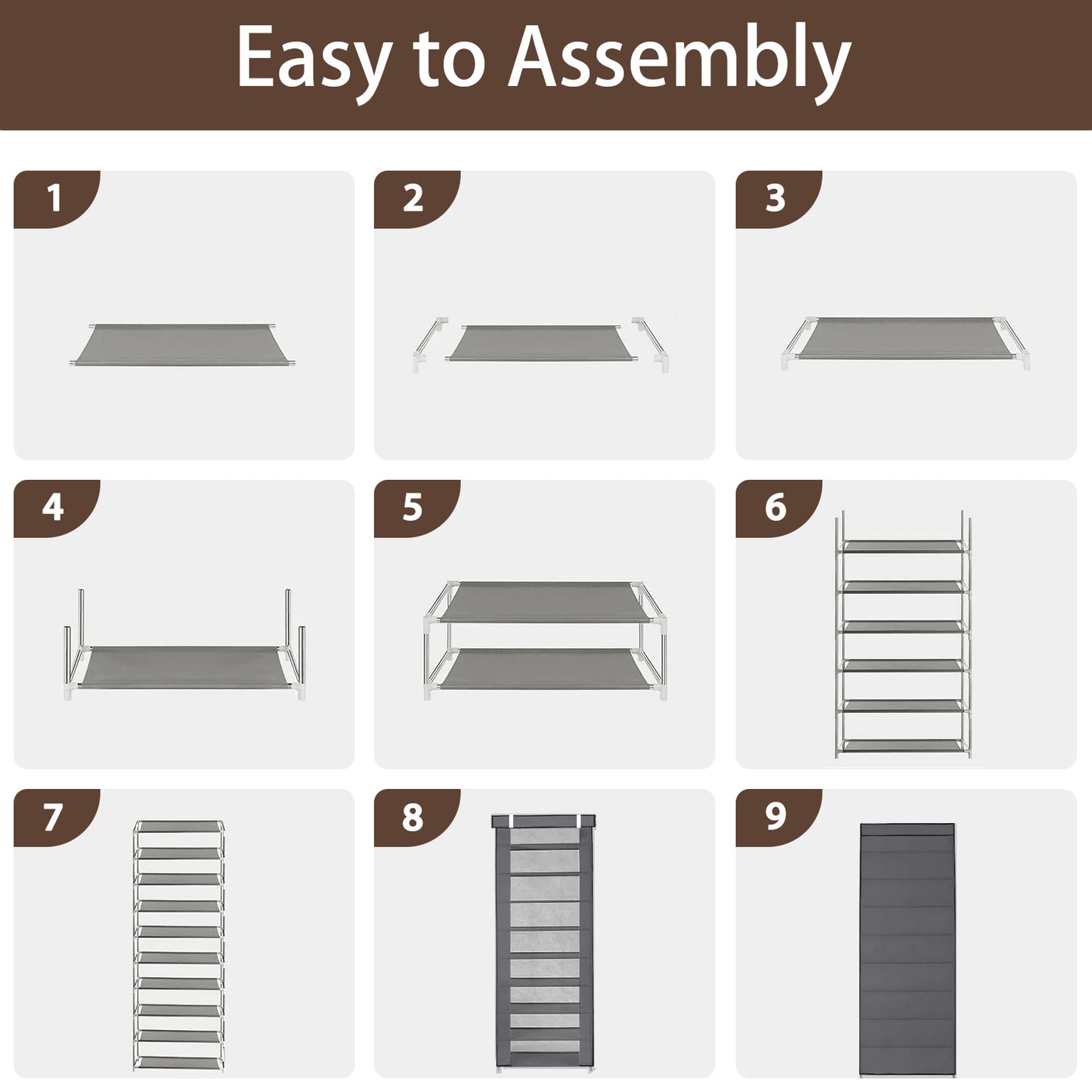 Easy to Assembly

1

2

3

4

5

6

7

8

9