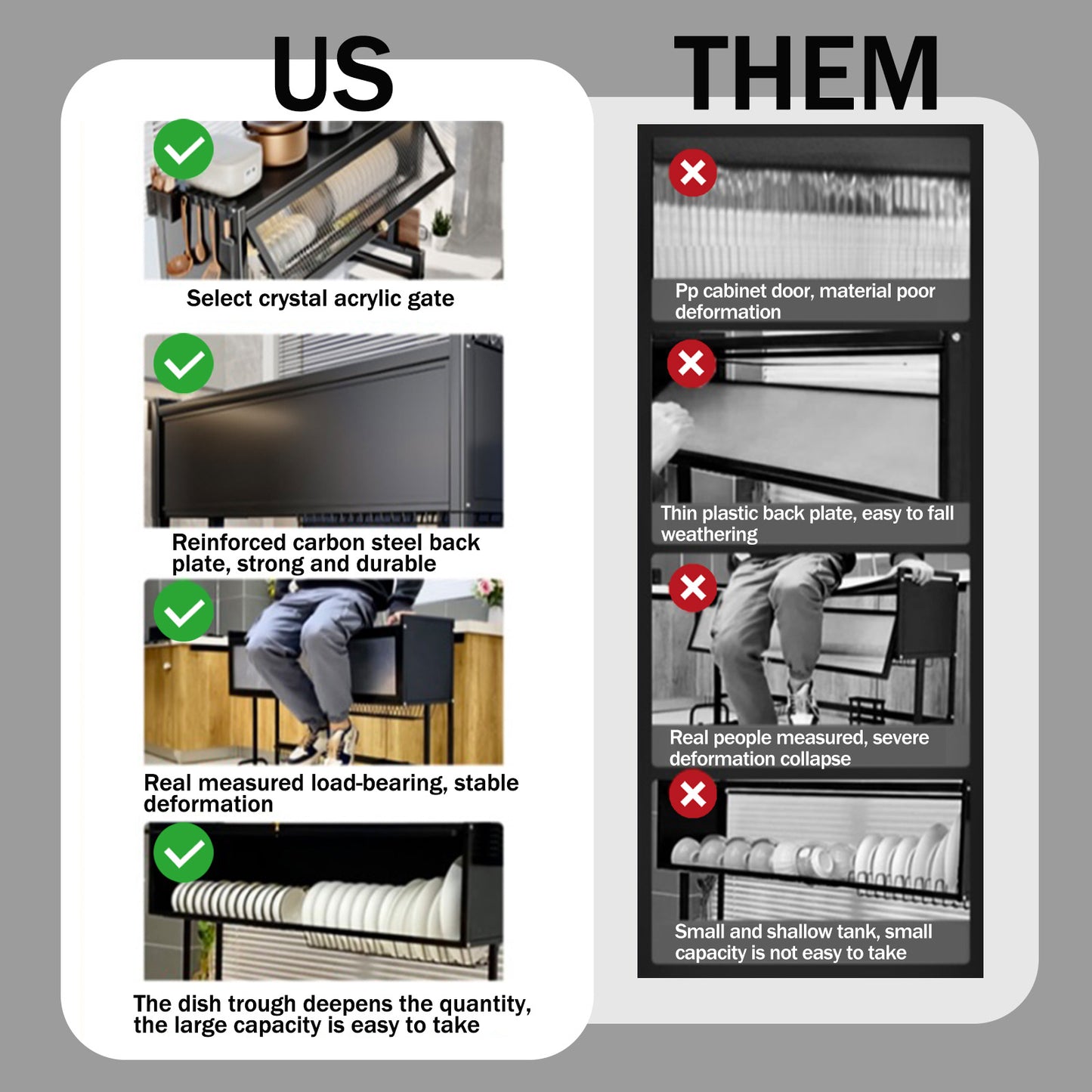 US

Select crystal acrylic gate

Reinforced carbon steel back plate, strong and durable

Real measured load-bearing, stable deformation

The dish trough deepens the quantity, the large capacity is easy to take

THEM

Pp cabinet door, material poor deformation

Thin plastic back plate, easy to fall weathering

Real people measured, severe deformation collapse

Small and shallow tank, small capacity is not easy to take