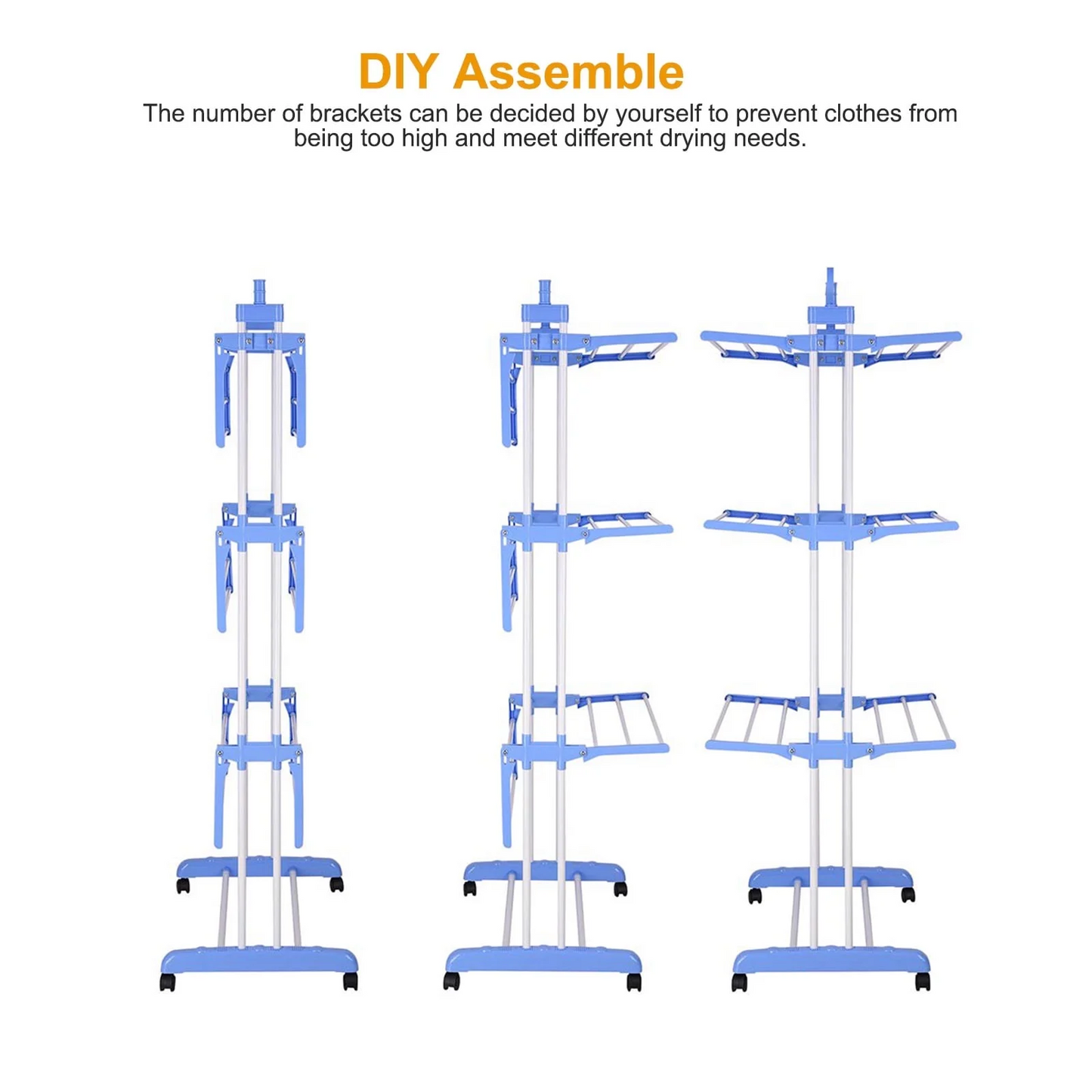 DIY Assemble

The number of brackets can be decided by yourself to prevent clothes from being too high and meet different drying needs.