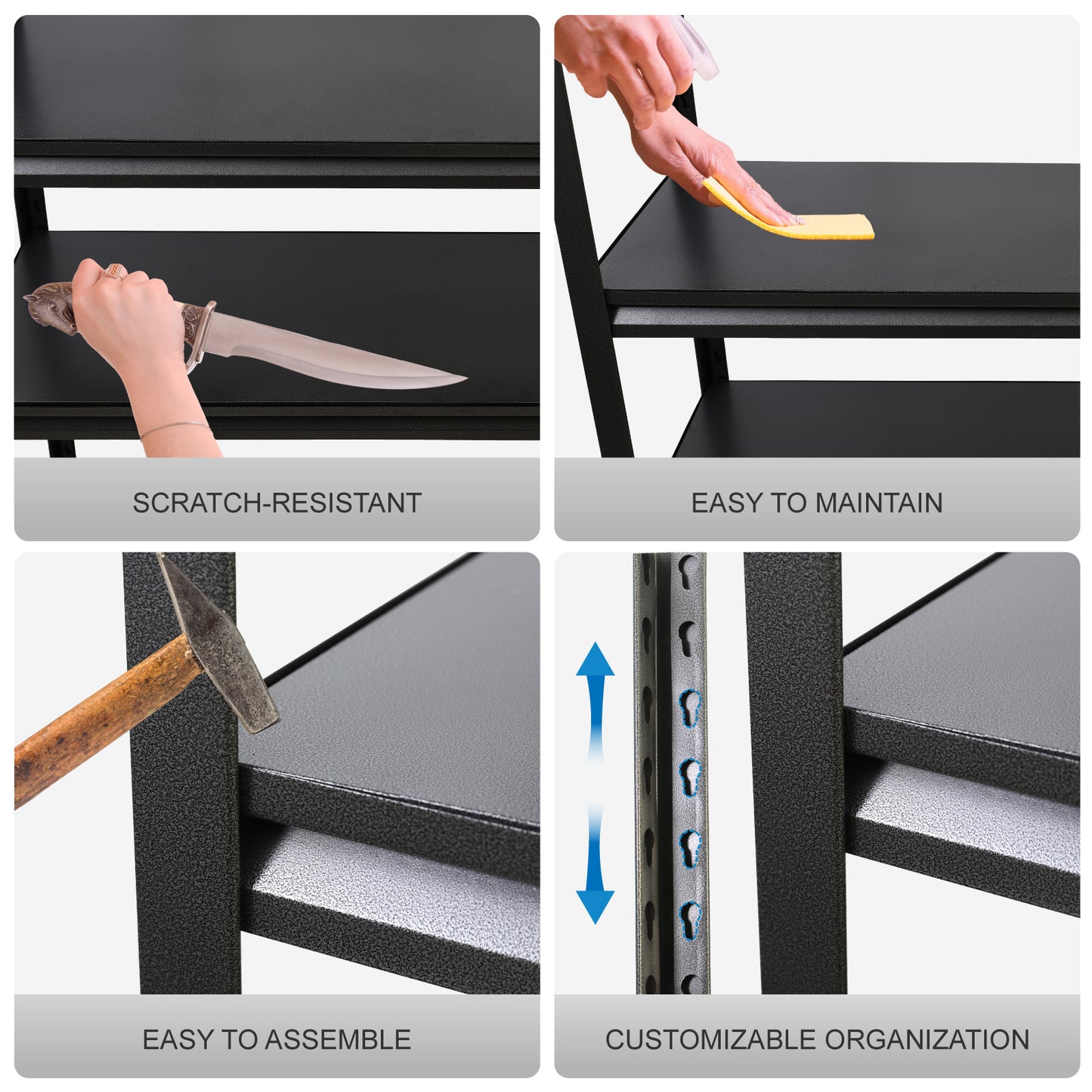 SCRATCH-RESISTANT

EASY TO MAINTAIN

EASY TO ASSEMBLE

CUSTOMIZABLE ORGANIZATION