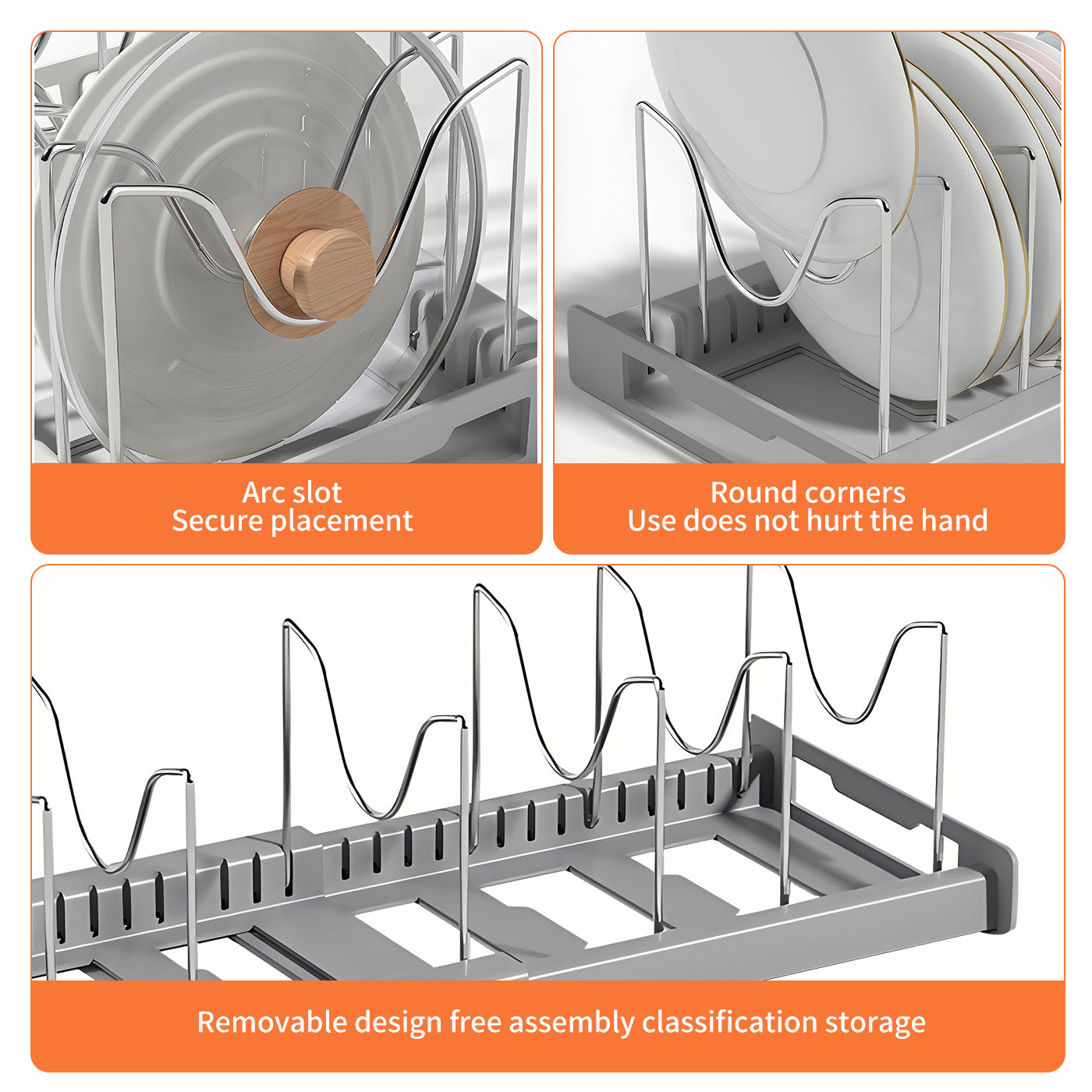 Arc slot
Secure placement

Round corners
Use does not hurt the hand

Removable design free assembly classification storage