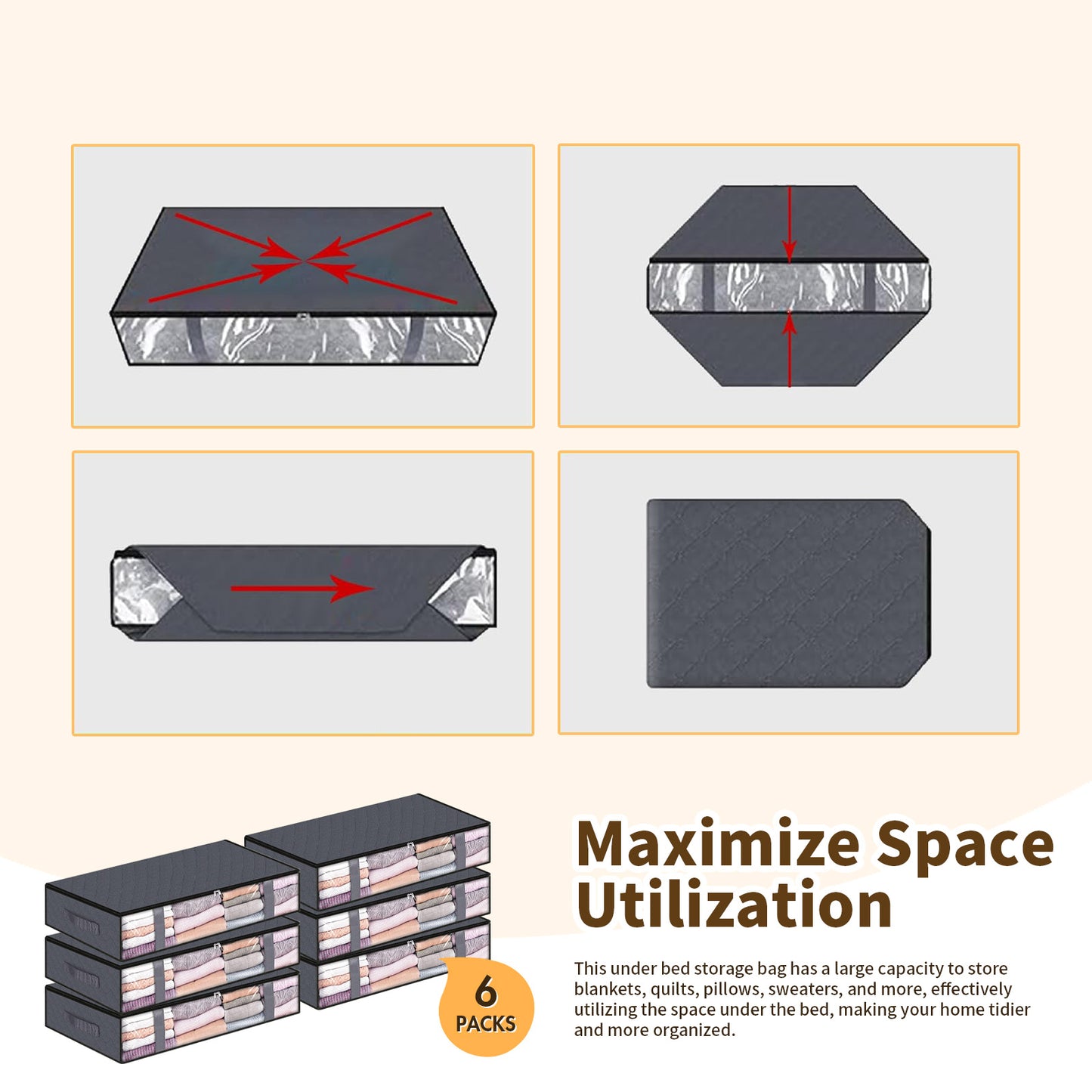 6
PACKS

Maximize Space Utilization

This under bed storage bag has a large capacity to store blankets, quilts, pillows, sweaters, and more, effectively utilizing the space under the bed, making your home tidier and more organized.