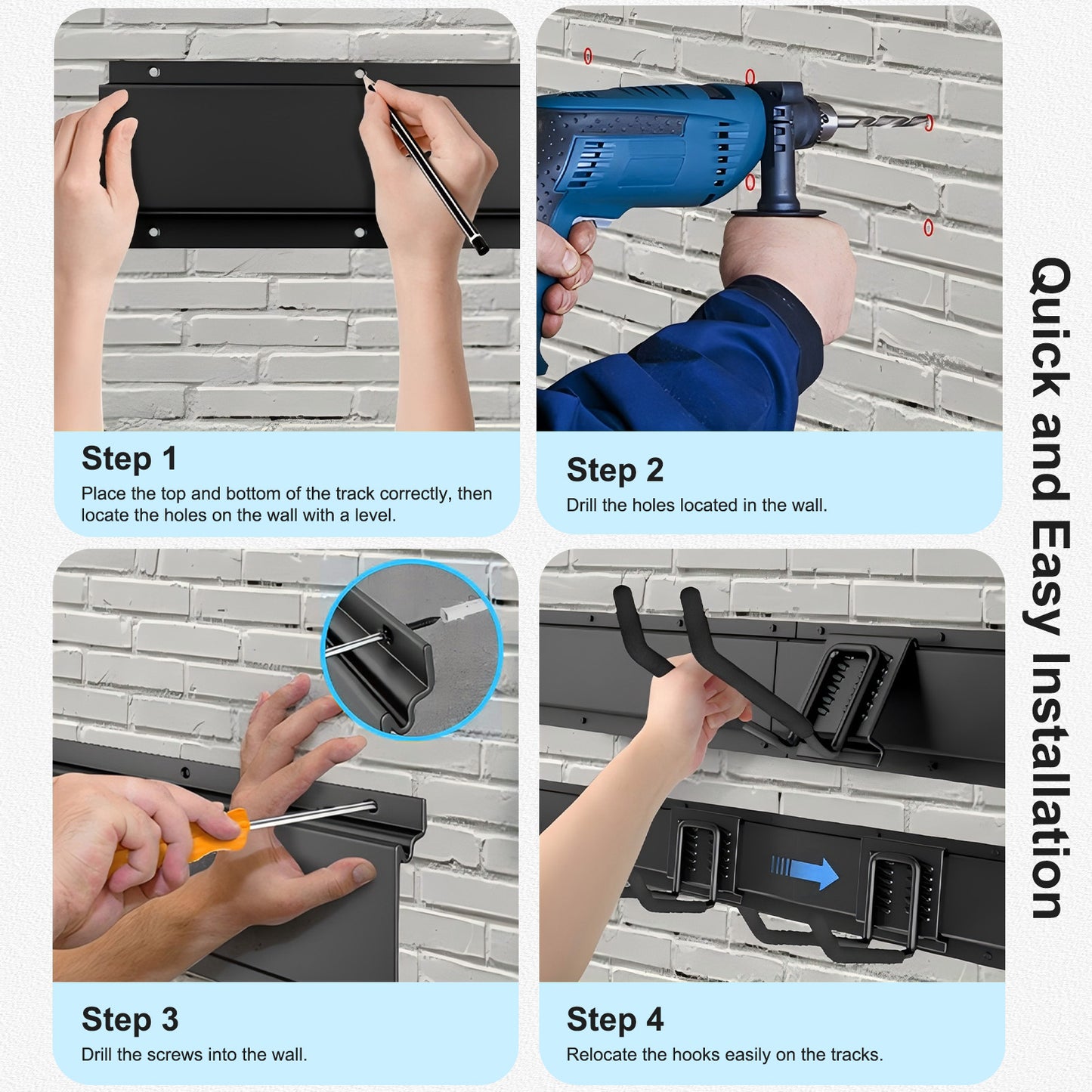 Step 1
Place the top and bottom of the track correctly, then locate the holes on the wall with a level.

Step 2
Drill the holes located in the wall.

Step 3
Drill the screws into the wall.

Step 4
Relocate the hooks easily on the tracks.

Quick and Easy Installation