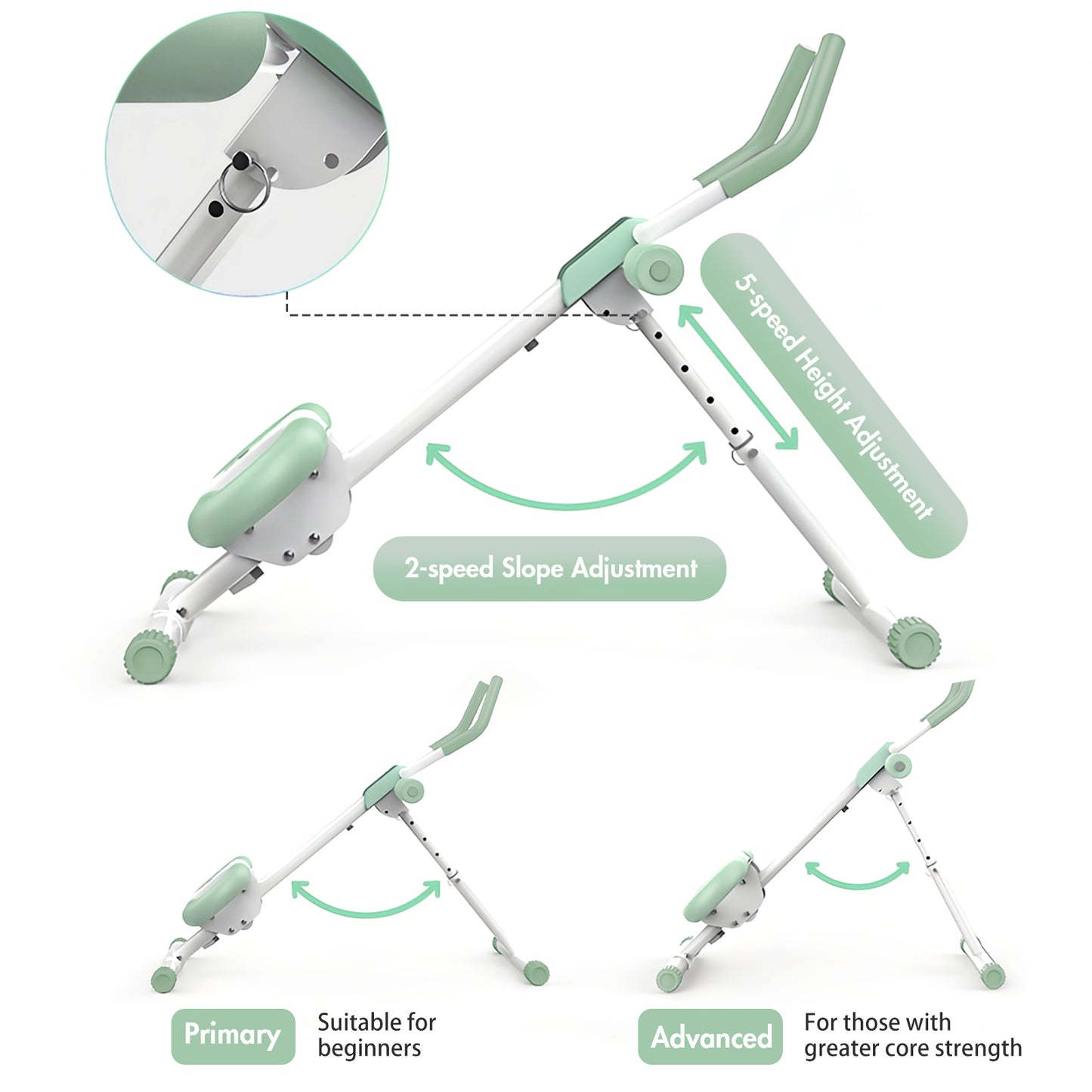 5-speed Height Adjustment

2-speed Slope Adjustment

Primary

Suitable for beginners

Advanced

For those with greater core strength