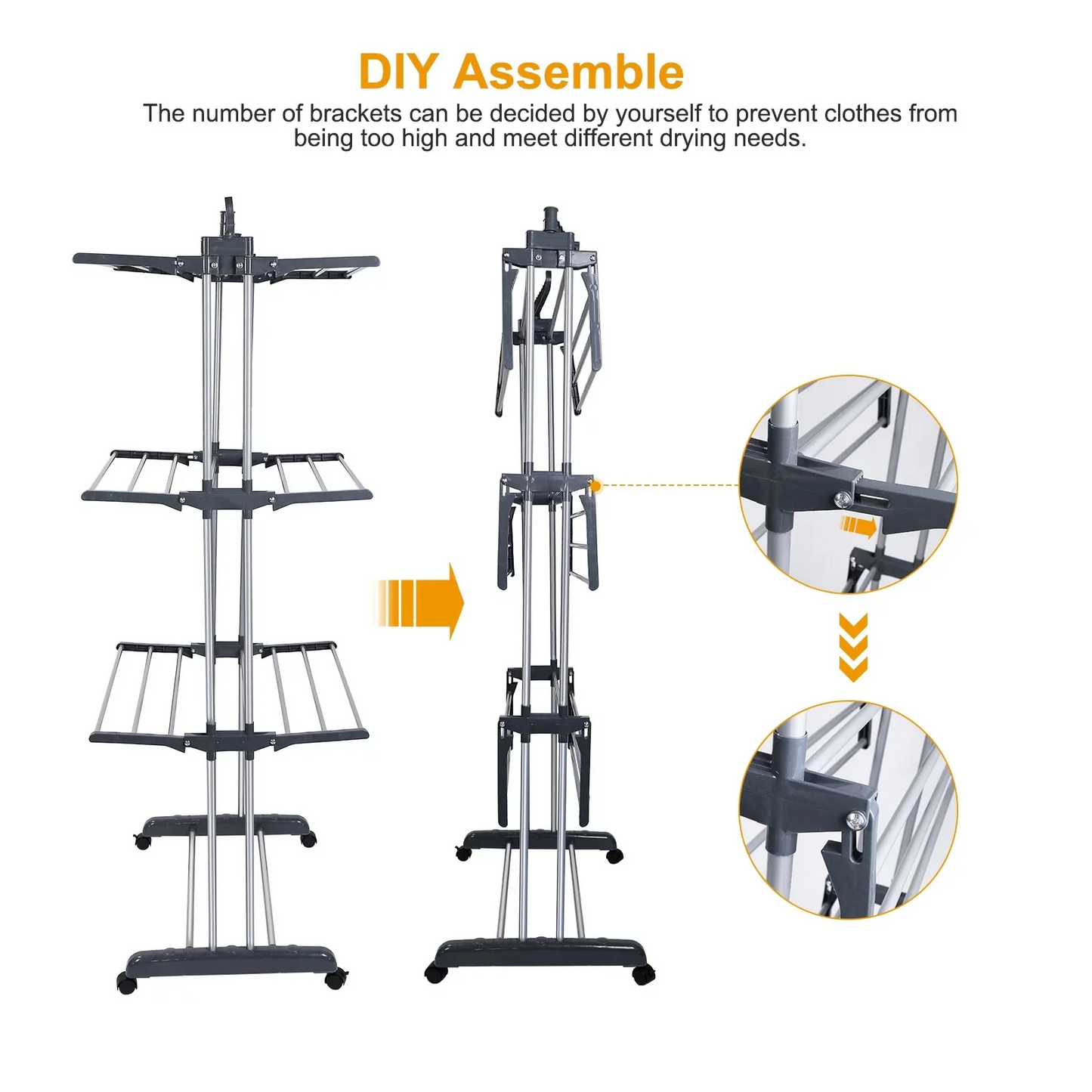 DIY Assemble

The number of brackets can be decided by yourself to prevent clothes from being too high and meet different drying needs.